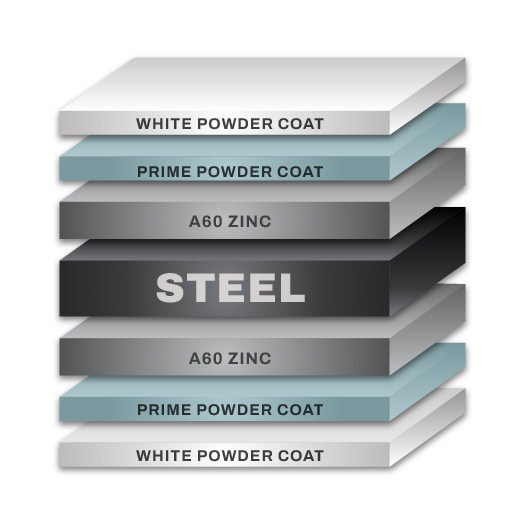 WHITE POWDER COAT
PRIME POWDER COAT
A60 ZINC
STEEL
A60 ZINC
PRIME POWDER COAT
WHITE POWDER COAT