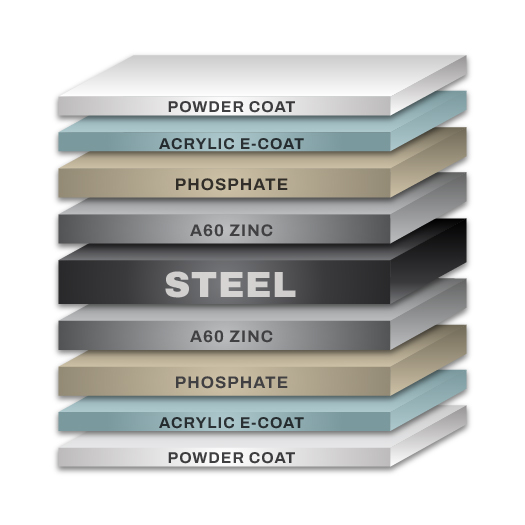 POWDER COAT

ACRYLIC E-COAT

PHOSPHATE

A60 ZINC

STEEL

A60 ZINC

PHOSPHATE

ACRYLIC E-COAT

POWDER COAT